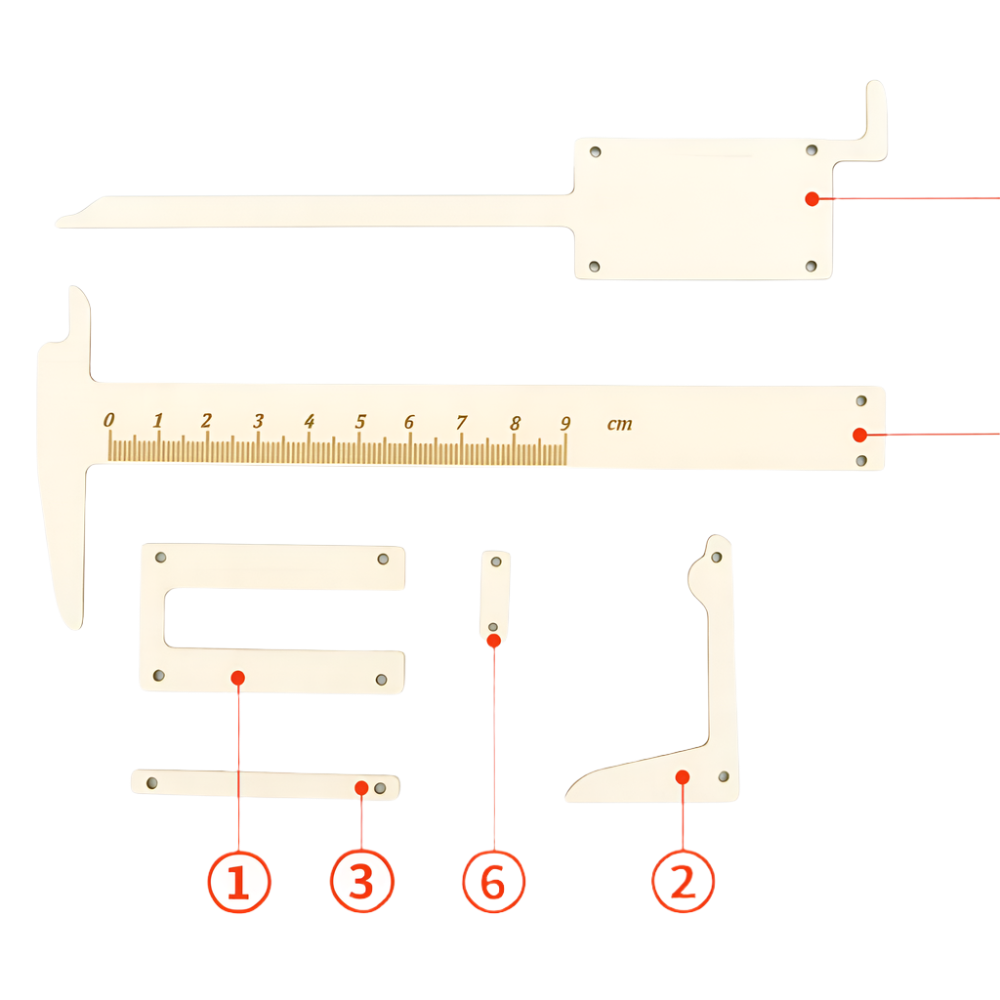 0 1 2 3 4 5 6 7 8 9 cm

1 3 6 2